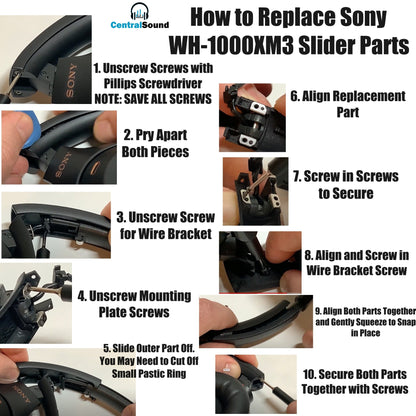 CentralSound

How to Replace Sony WH-1000XM3 Slider Parts

SONY

1. Unscrew Screws with Pillips Screwdriver NOTE: SAVE ALL SCREWS

SONY

2. Pry Apart Both Pieces

3. Unscrew Screw for Wire Bracket

4. Unscrew Mounting Plate Screws

5. Slide Outer Part Off. You May Need to Cut Off Small Pastic Ring

SONY

6. Align Replacement Part

7. Screw in Screws to Secure

8. Align and Screw in Wire Bracket Screw

9. Align Both Parts Together and Gently Squeeze to Snap in Place

10. Secure Both Parts Together with Screws